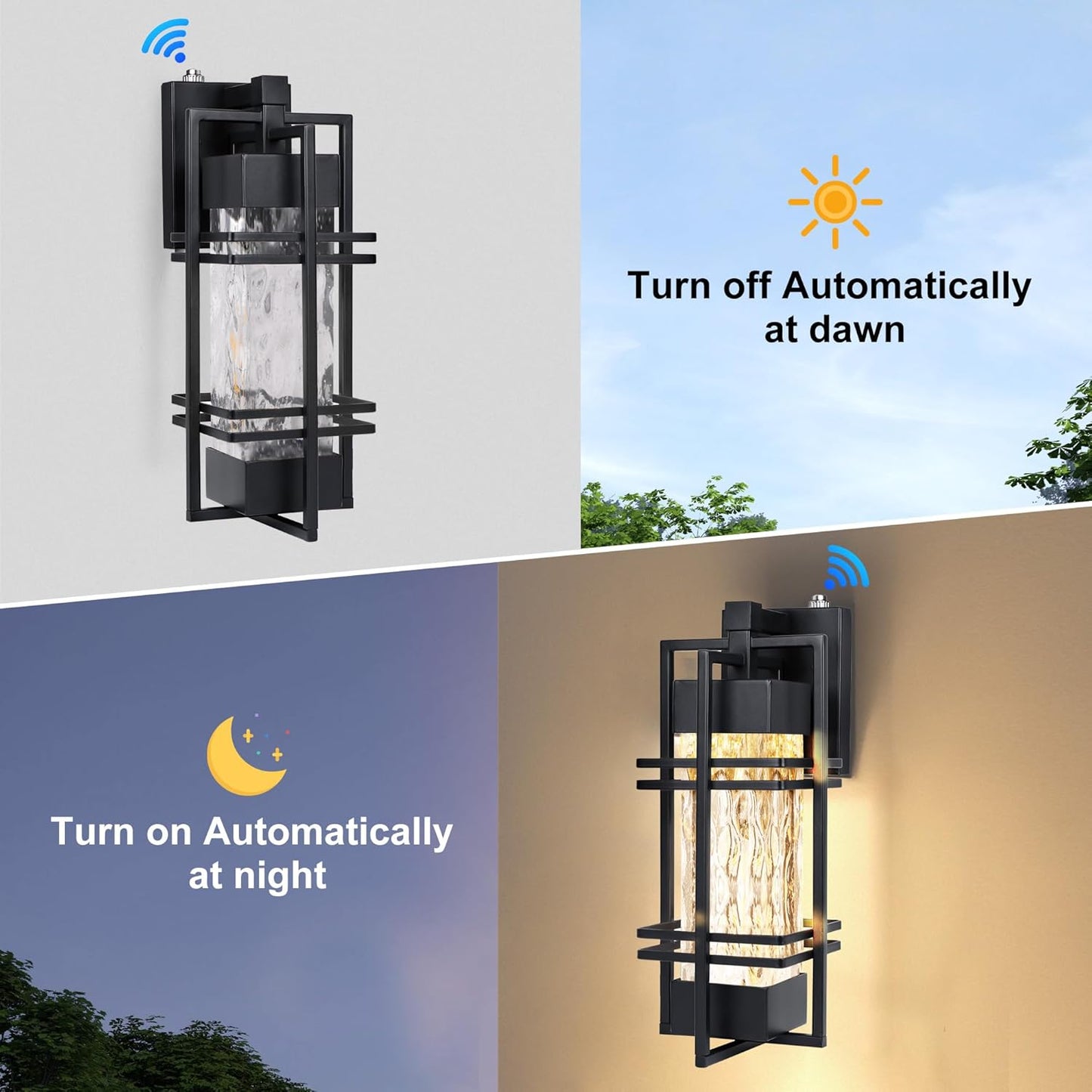 Turn off Automatically at dawn

Turn on Automatically at night